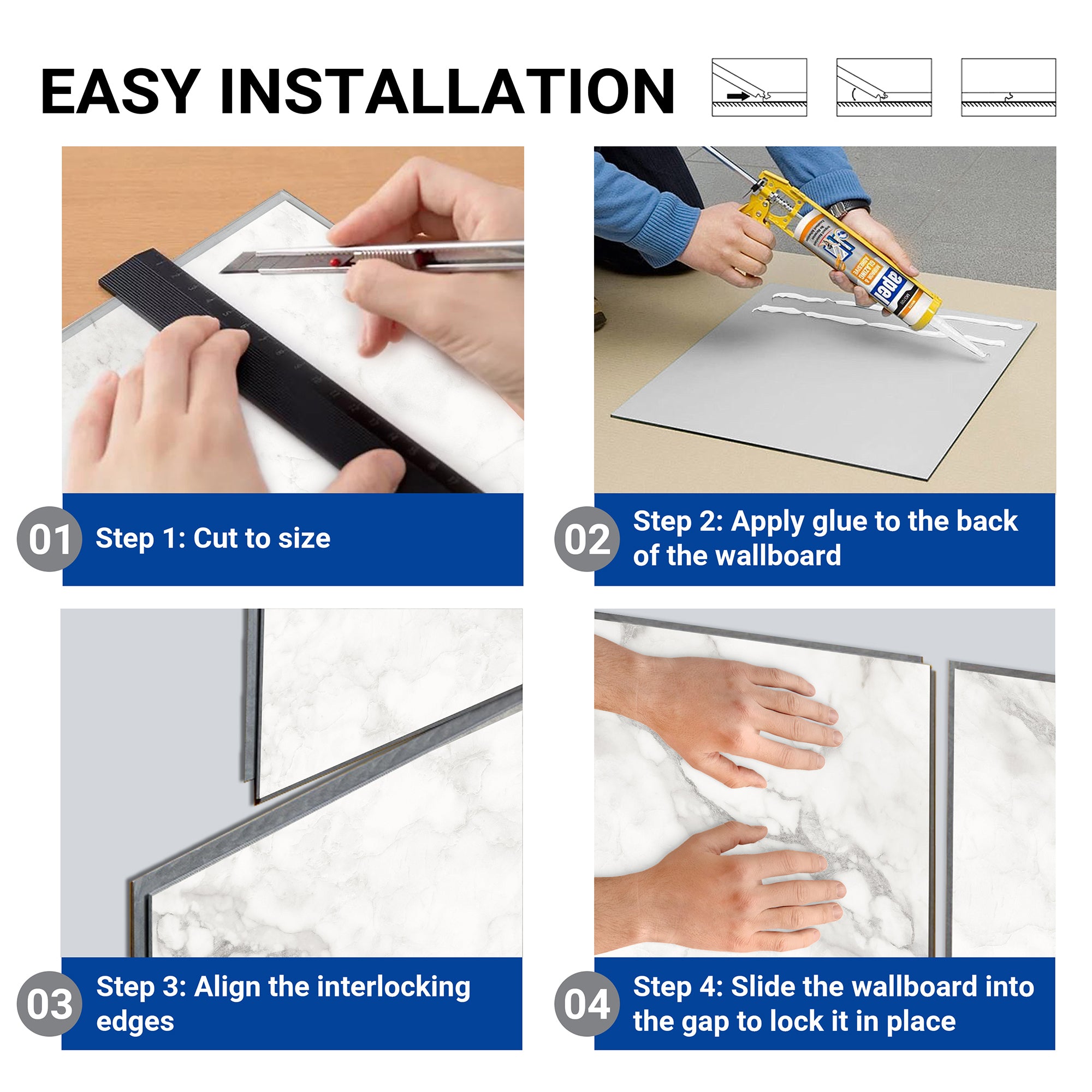 EASY INSTALLATION

01 Step 1: Cut to size

02 Step 2: Apply glue to the back of the wallboard

03 Step 3: Align the interlocking edges

04 Step 4: Slide the wallboard into the gap to lock it in place