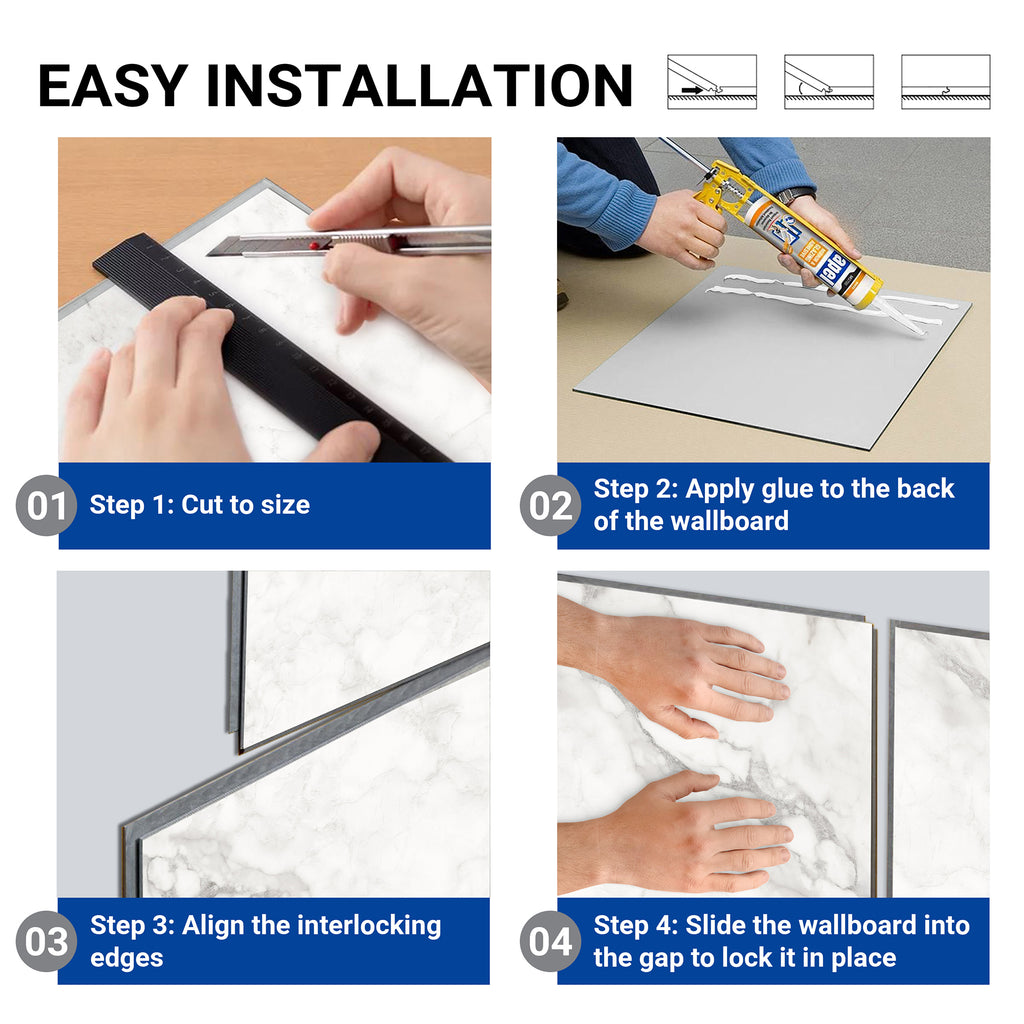 EASY INSTALLATION

01 Step 1: Cut to size

02 Step 2: Apply glue to the back of the wallboard

03 Step 3: Align the interlocking edges

04 Step 4: Slide the wallboard into the gap to lock it in place