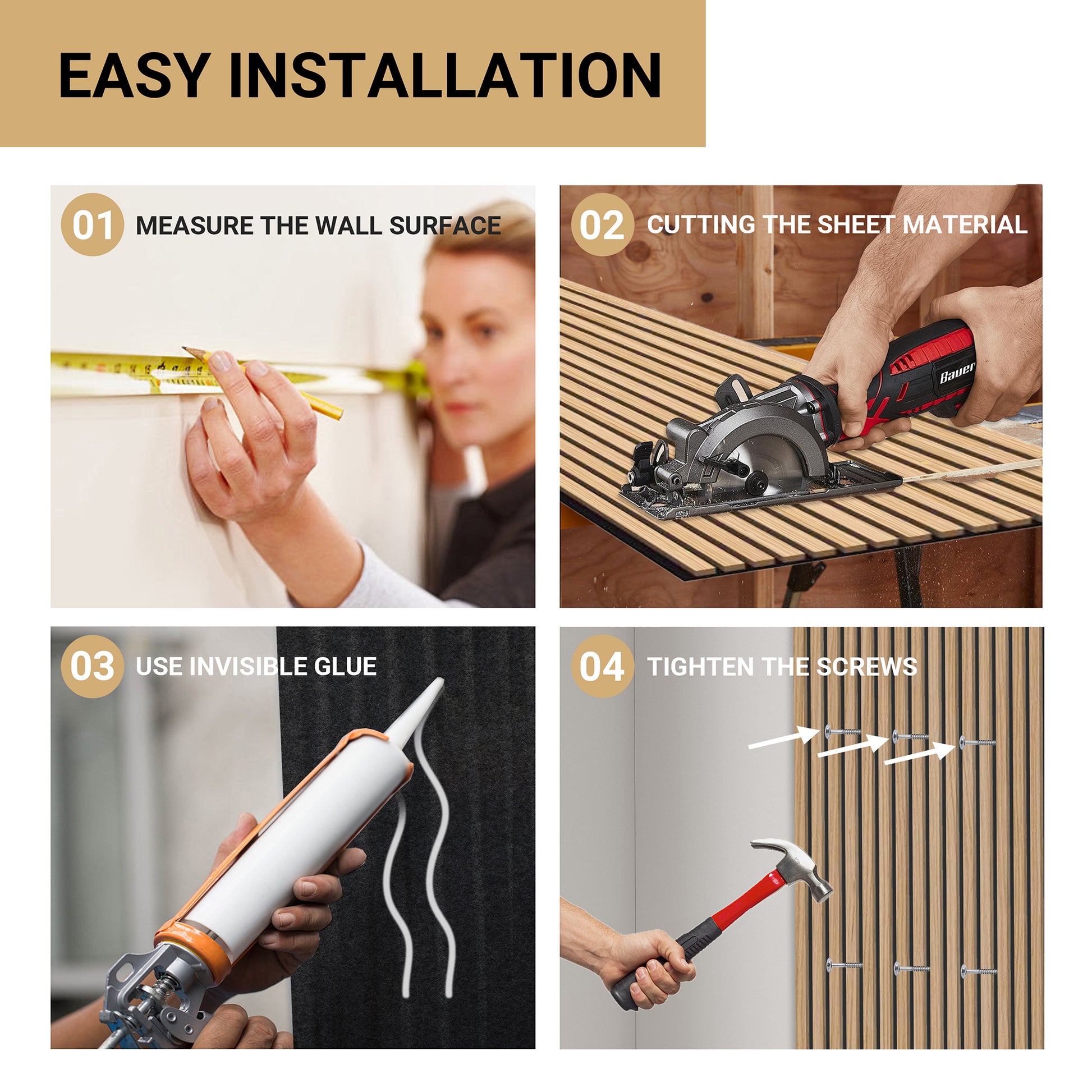 EASY INSTALLATION

01 MEASURE THE WALL SURFACE

02 CUTTING THE SHEET MATERIAL

Bauer

03 USE INVISIBLE GLUE

04 TIGHTEN THE SCREWS