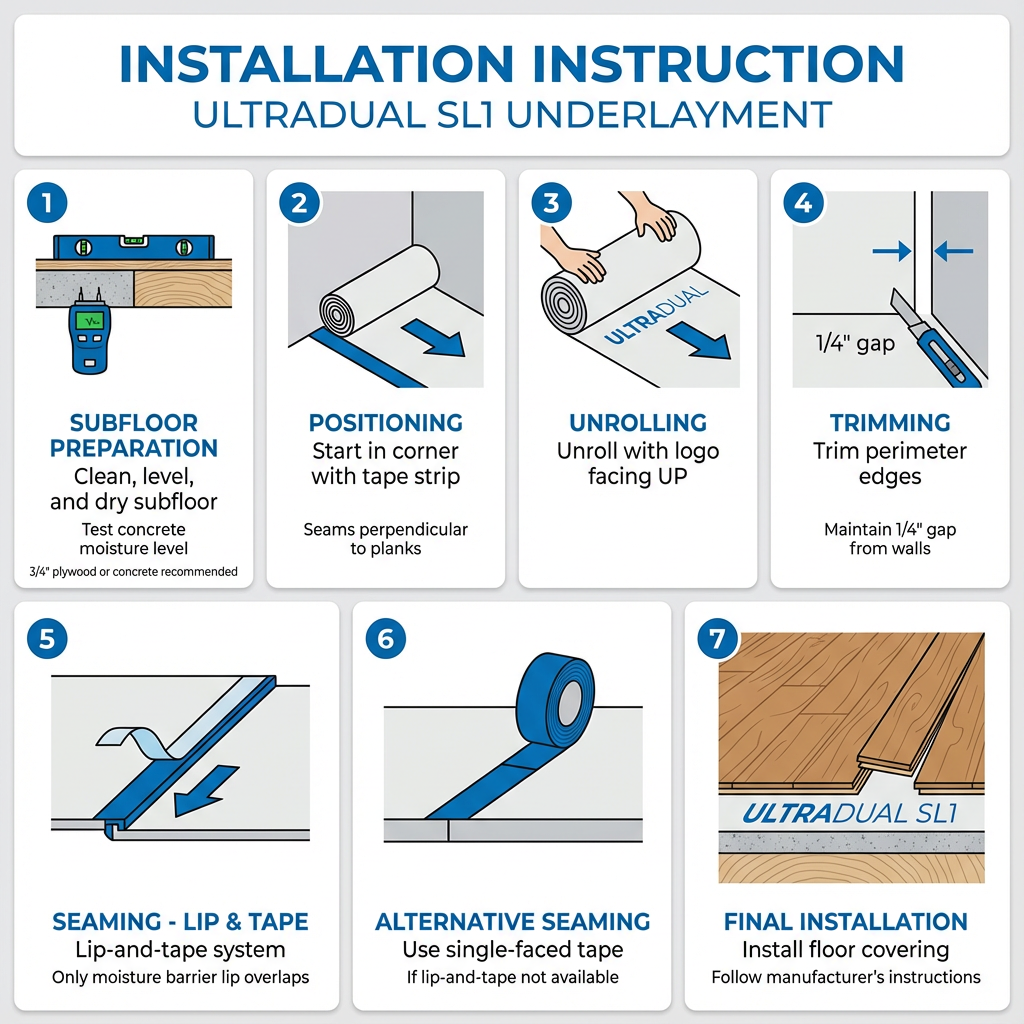 INSTALLATION INSTRUCTION
ULTRADUAL SL1 UNDERLAYMENT

1
SUBFLOOR PREPARATION
Clean, level, and dry subfloor
Test concrete moisture level
3/4" plywood or concrete recommended

2
POSITIONING
Start in corner with tape strip
Seams perpendicular to planks

3
ULTRADUAL
UNROLLING
Unroll with logo facing UP

4
1/4" gap
TRIMMING
Trim perimeter edges
Maintain 1/4" gap from walls

5
SEAMING - LIP & TAPE
Lip-and-tape system
Only moisture barrier lip overlaps

6
ALTERNATIVE SEAMING
Use single-faced tape
If lip-and-tape not available

7
ULTRADUAL SL1
FINAL INSTALLATION
Install floor covering
Follow manufacturer's instructions