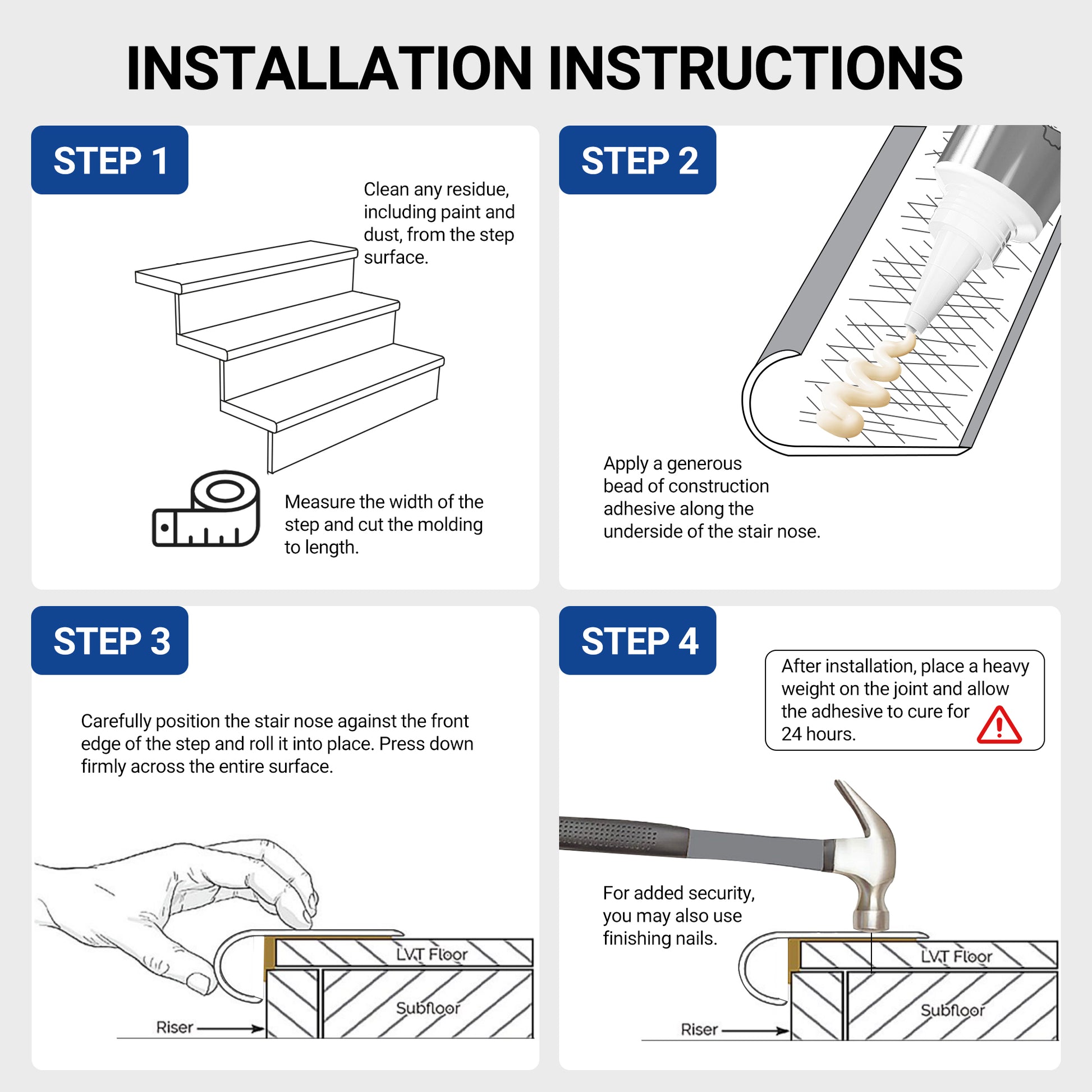 INSTALLATION INSTRUCTIONS

STEP 1

Clean any residue, including paint and dust, from the step surface.

Measure the width of the step and cut the molding to length.

STEP 2

Apply a generous bead of construction adhesive along the underside of the stair nose.

STEP 3

Carefully position the stair nose against the front edge of the step and roll it into place. Press down firmly across the entire surface.

LVT Floor

Subfloor

Riser

STEP 4

After installation, place a heavy weight on the joint and allow the adhesive to cure for 24 hours.

For added security, you may also use finishing nails.

LVT Floor

Subfloor

Riser