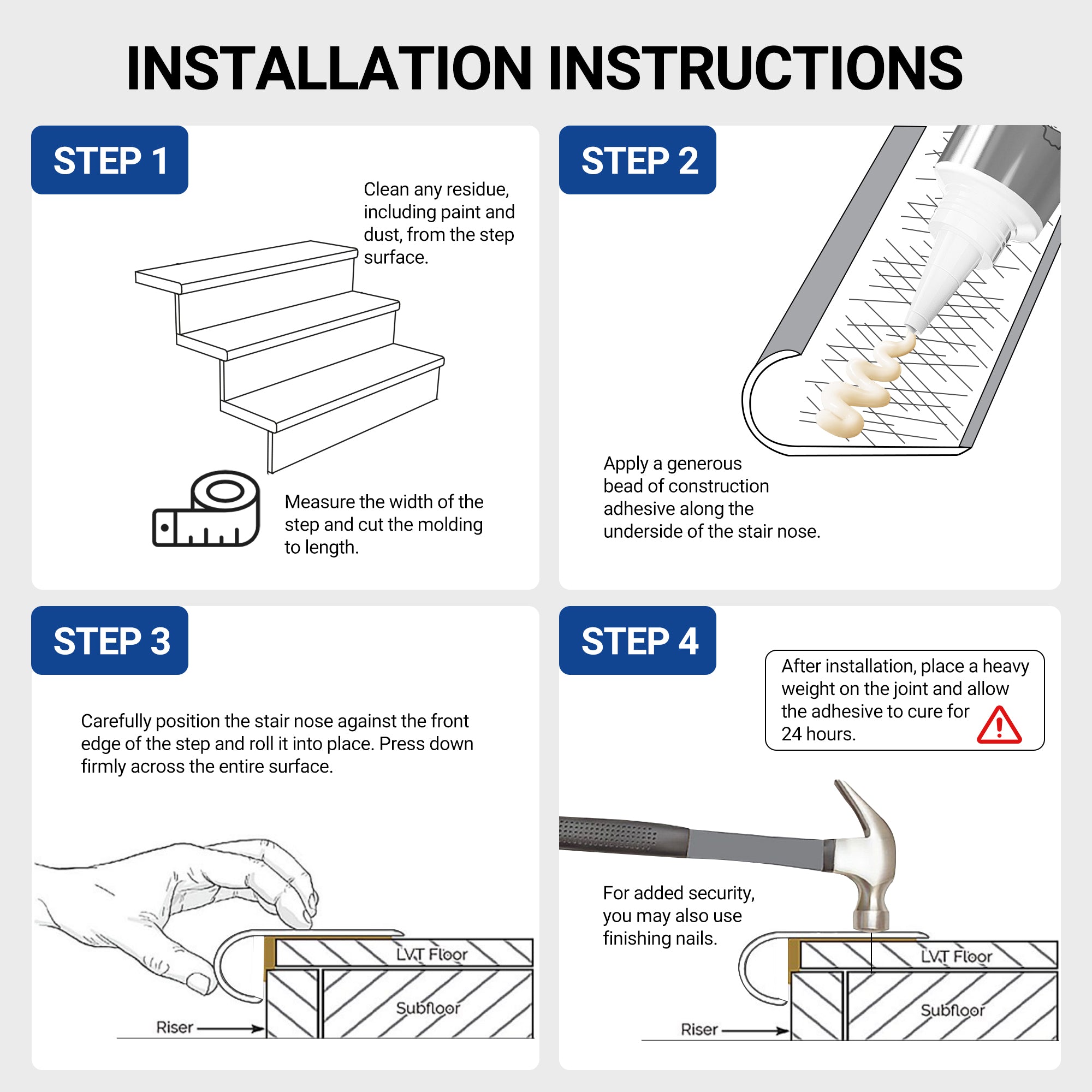 INSTALLATION INSTRUCTIONS

STEP 1

Clean any residue, including paint and dust, from the step surface.

Measure the width of the step and cut the molding to length.

STEP 2

Apply a generous bead of construction adhesive along the underside of the stair nose.

STEP 3

Carefully position the stair nose against the front edge of the step and roll it into place. Press down firmly across the entire surface.

LVT Floor

Subfloor

Riser

STEP 4

After installation, place a heavy weight on the joint and allow the adhesive to cure for 24 hours.

For added security, you may also use finishing nails.

LVT Floor

Subfloor

Riser