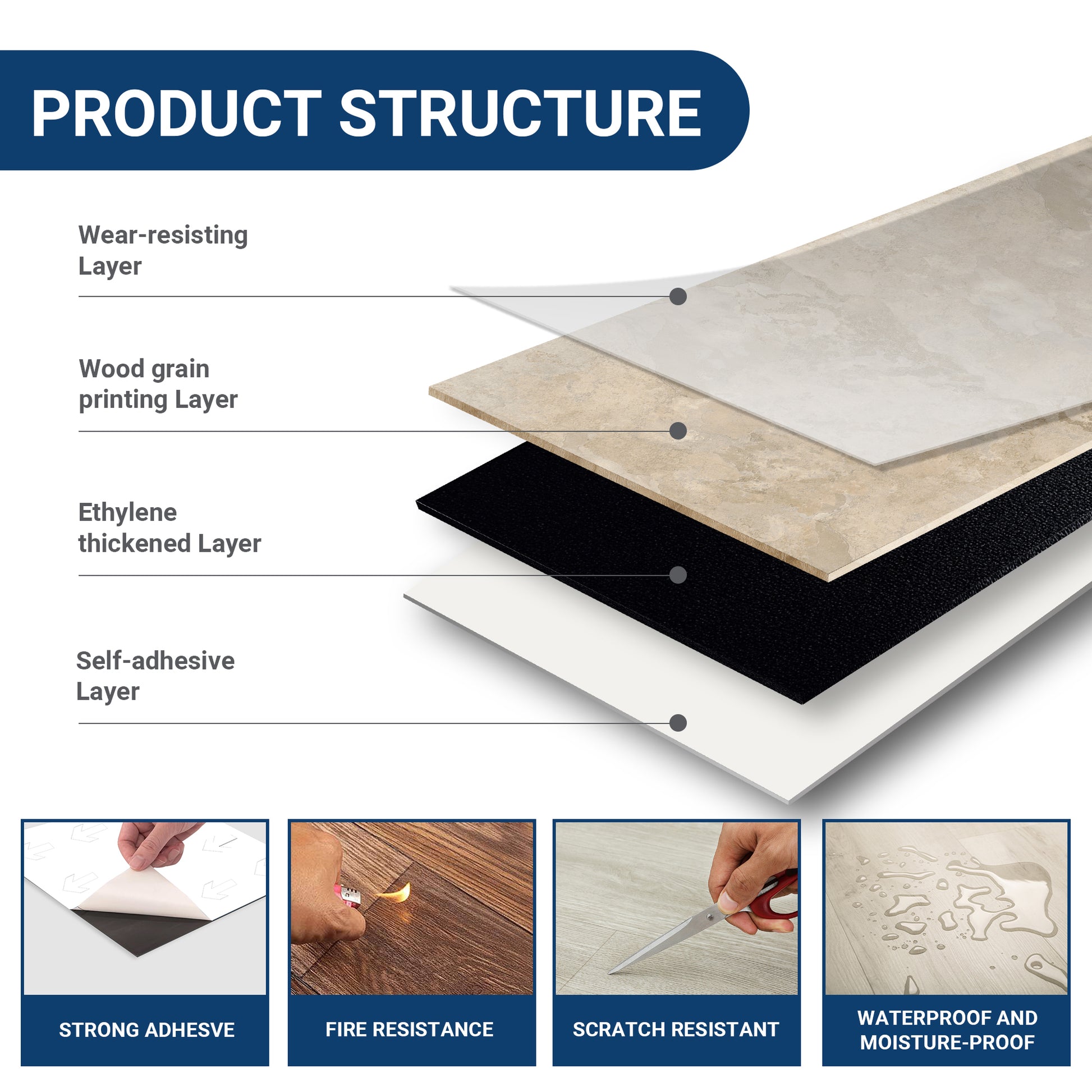 PRODUCT STRUCTURE

Wear-resisting Layer

Wood grain printing Layer

Ethylene thickened Layer

Self-adhesive Layer

STRONG ADHESVE

FIRE RESISTANCE

SCRATCH RESISTANT

WATERPROOF AND MOISTURE-PROOF