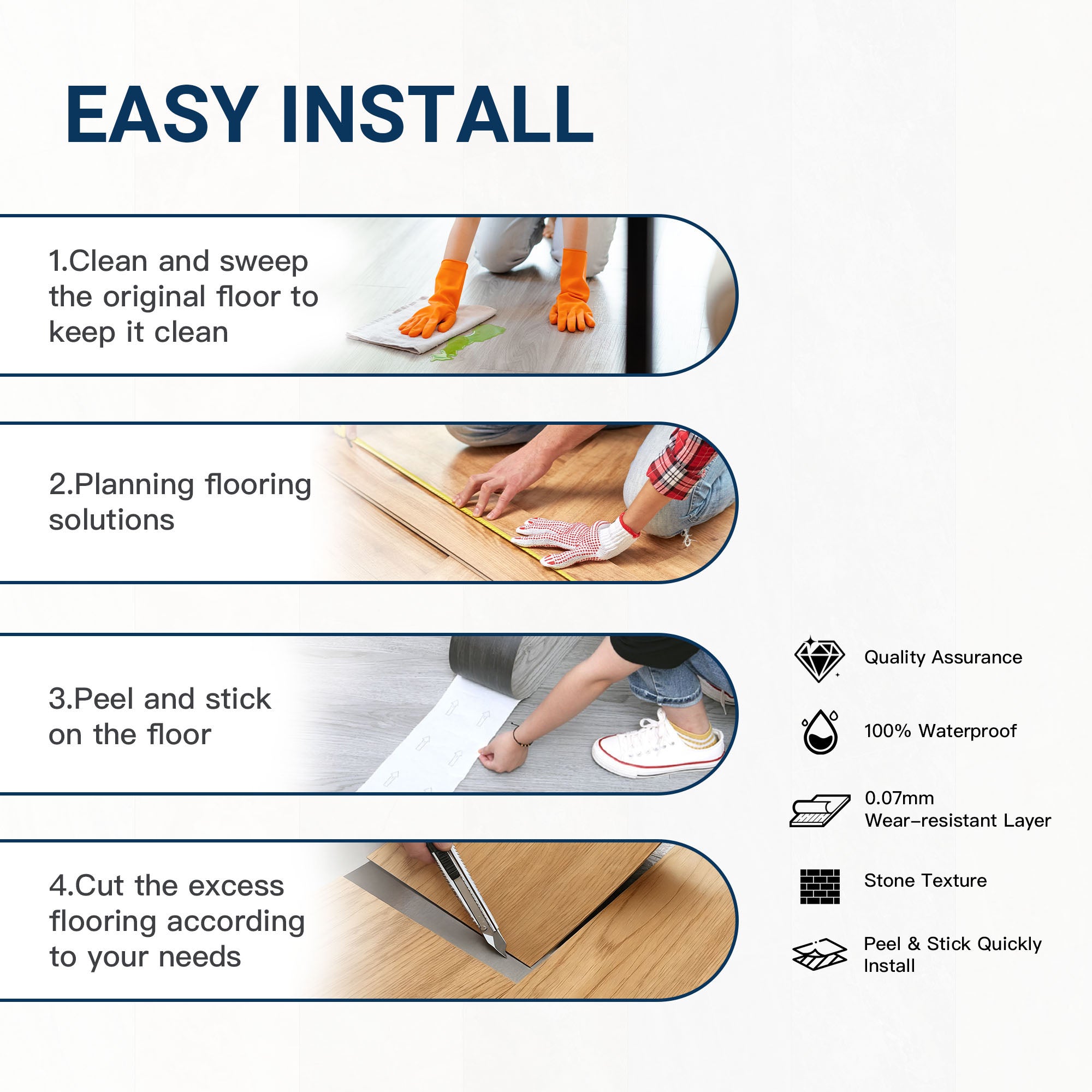 EASY INSTALL

1.Clean and sweep the original floor to keep it clean

2.Planning flooring solutions

3.Peel and stick on the floor

4.Cut the excess flooring according to your needs

Quality Assurance

100% Waterproof

0.07mm
Wear-resistant Layer

Stone Texture

Peel & Stick Quickly Install