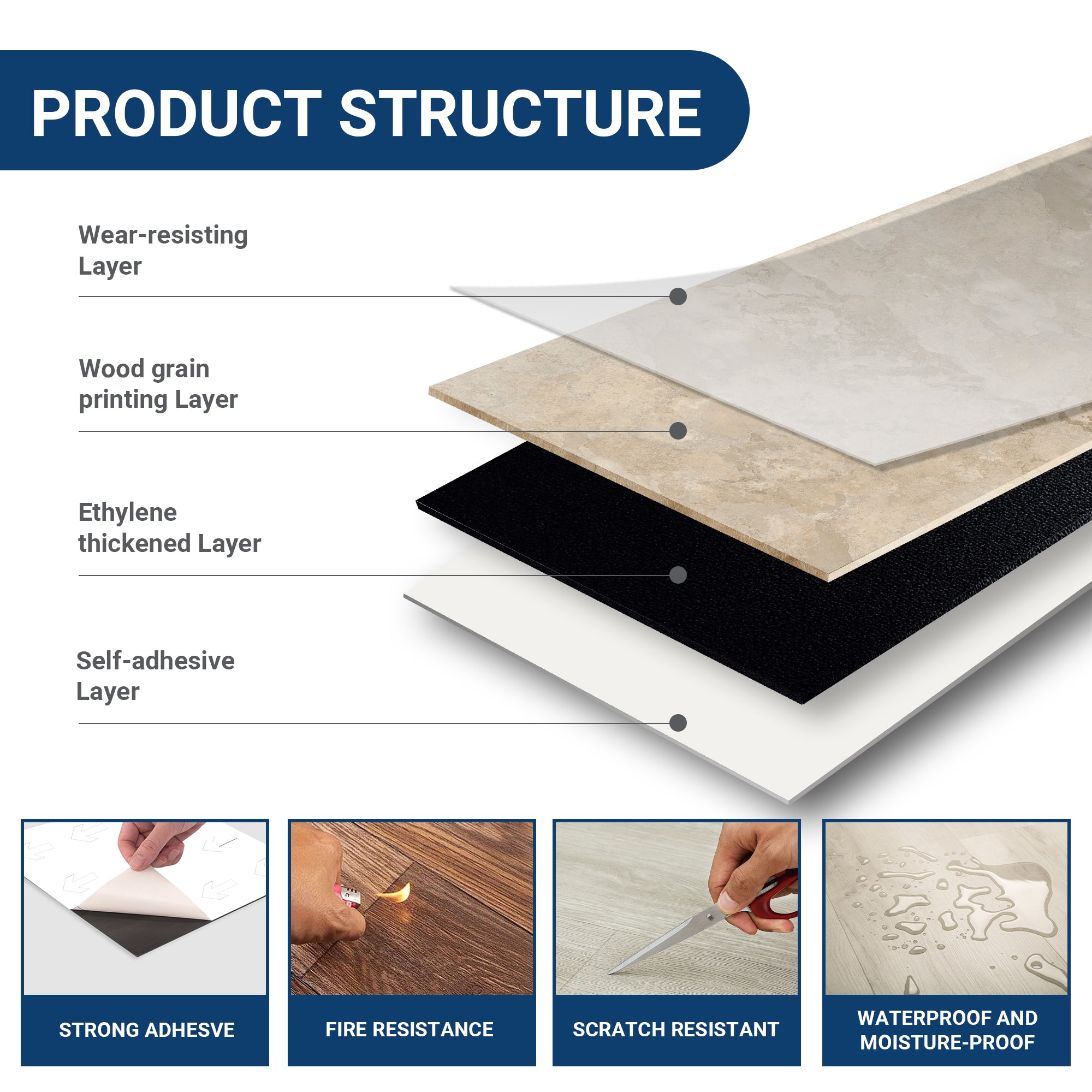 PRODUCT STRUCTURE

Wear-resisting Layer

Wood grain printing Layer

Ethylene thickened Layer

Self-adhesive Layer

STRONG ADHESVE

FIRE RESISTANCE

SCRATCH RESISTANT

WATERPROOF AND MOISTURE-PROOF