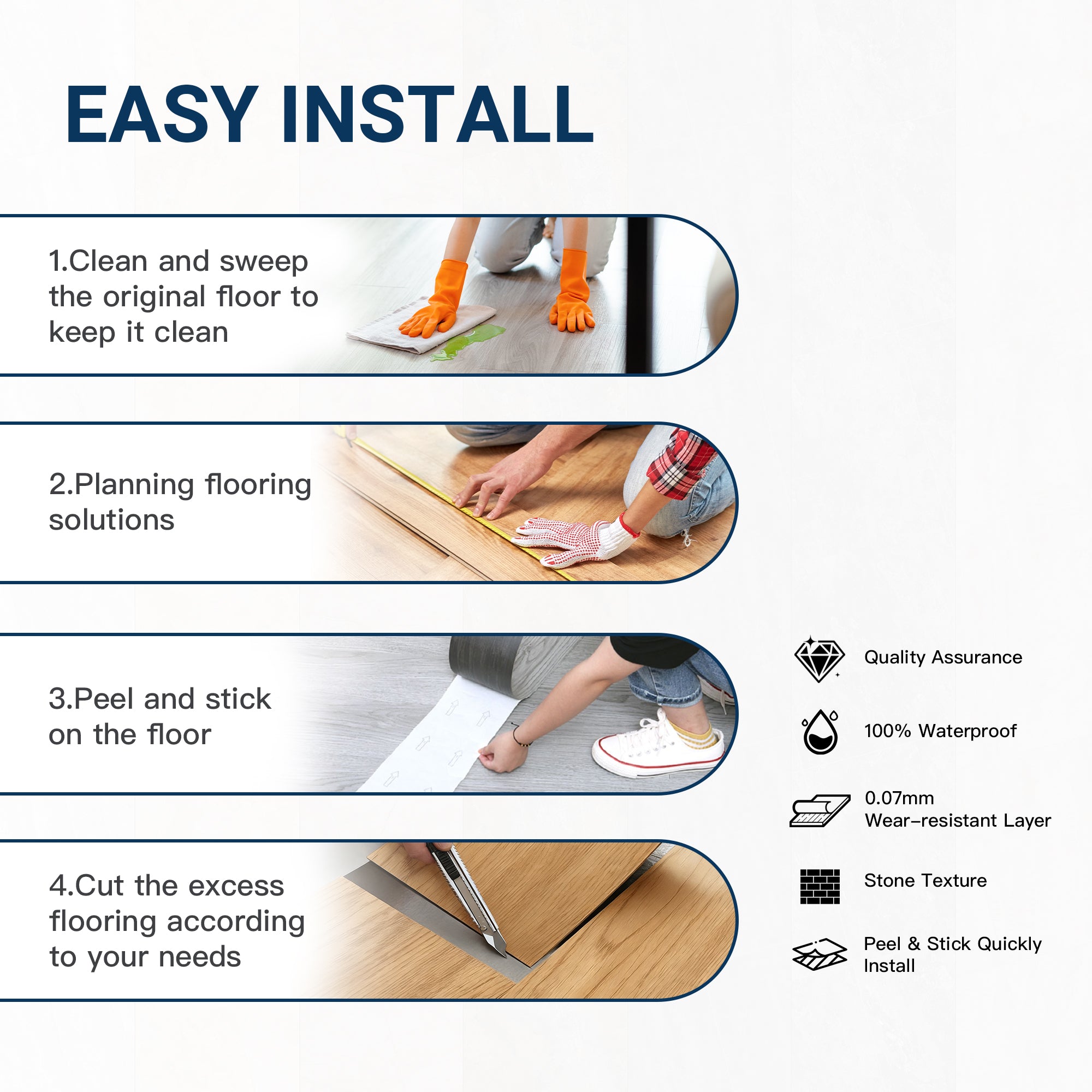 EASY INSTALL

1.Clean and sweep the original floor to keep it clean

2.Planning flooring solutions

3.Peel and stick on the floor

4.Cut the excess flooring according to your needs

Quality Assurance

100% Waterproof

0.07mm Wear-resistant Layer

Stone Texture

Peel & Stick Quickly Install