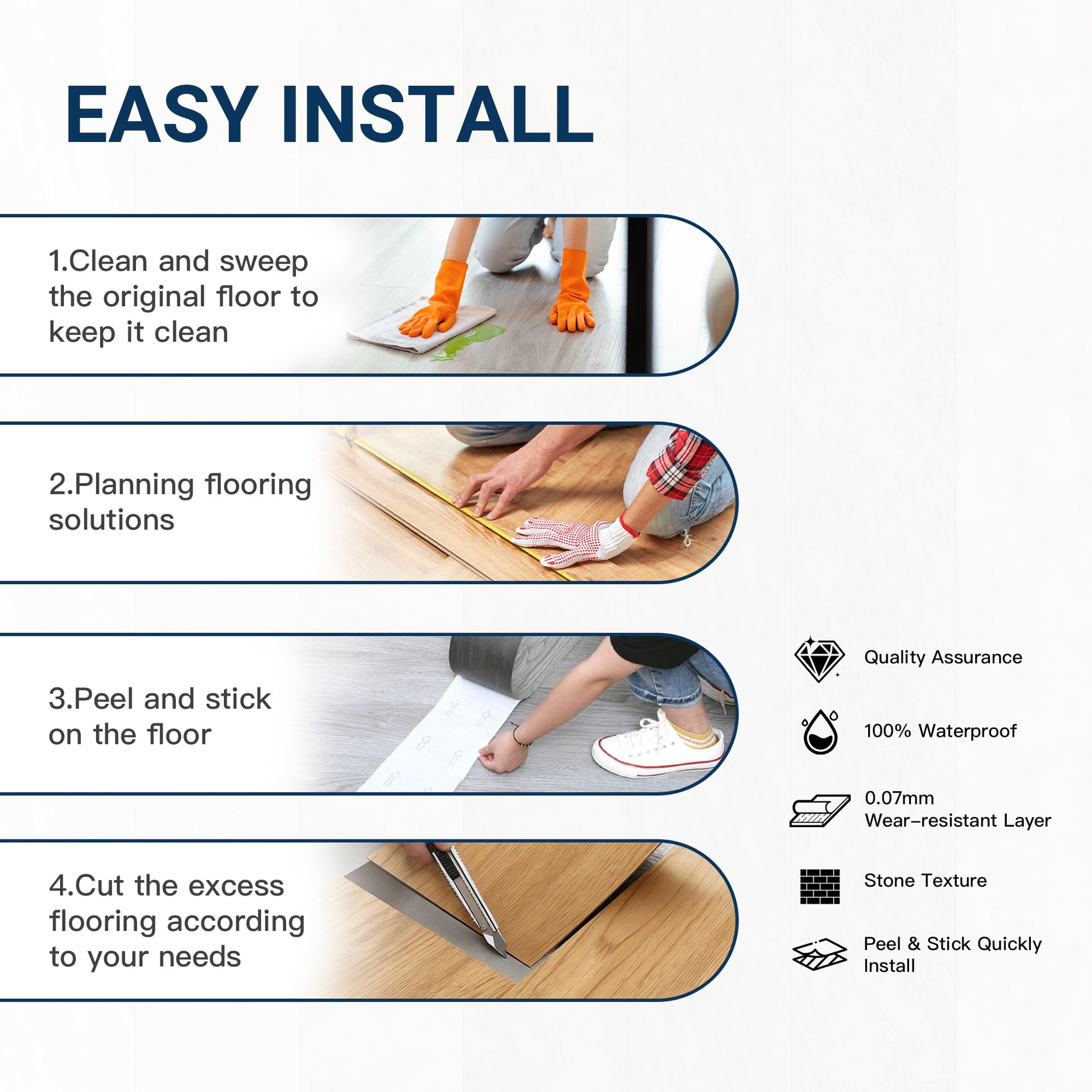 EASY INSTALL

1.Clean and sweep the original floor to keep it clean

2.Planning flooring solutions

3.Peel and stick on the floor

4.Cut the excess flooring according to your needs

Quality Assurance

100% Waterproof

0.07mm Wear-resistant Layer

Stone Texture

Peel & Stick Quickly Install