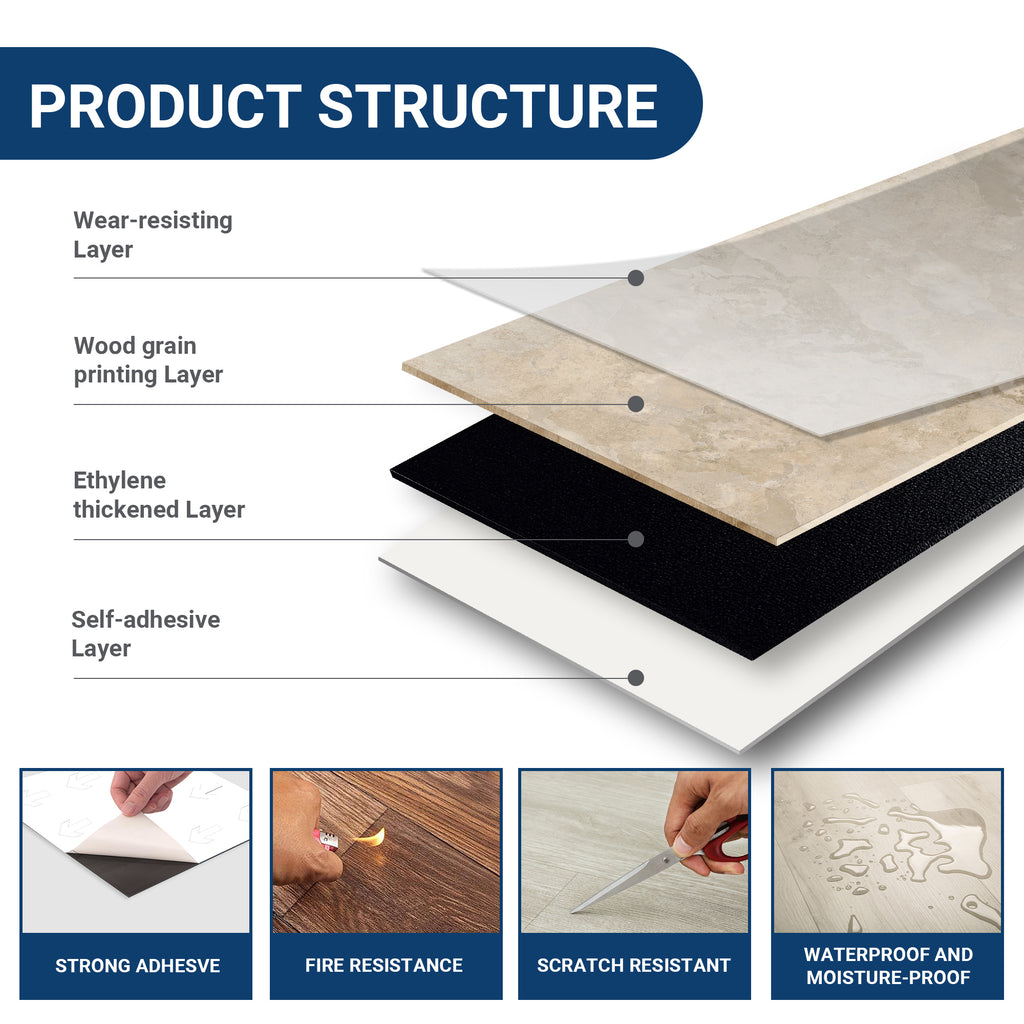 PRODUCT STRUCTURE

Wear-resisting Layer

Wood grain printing Layer

Ethylene thickened Layer

Self-adhesive Layer

STRONG ADHESVE

FIRE RESISTANCE

SCRATCH RESISTANT

WATERPROOF AND MOISTURE-PROOF